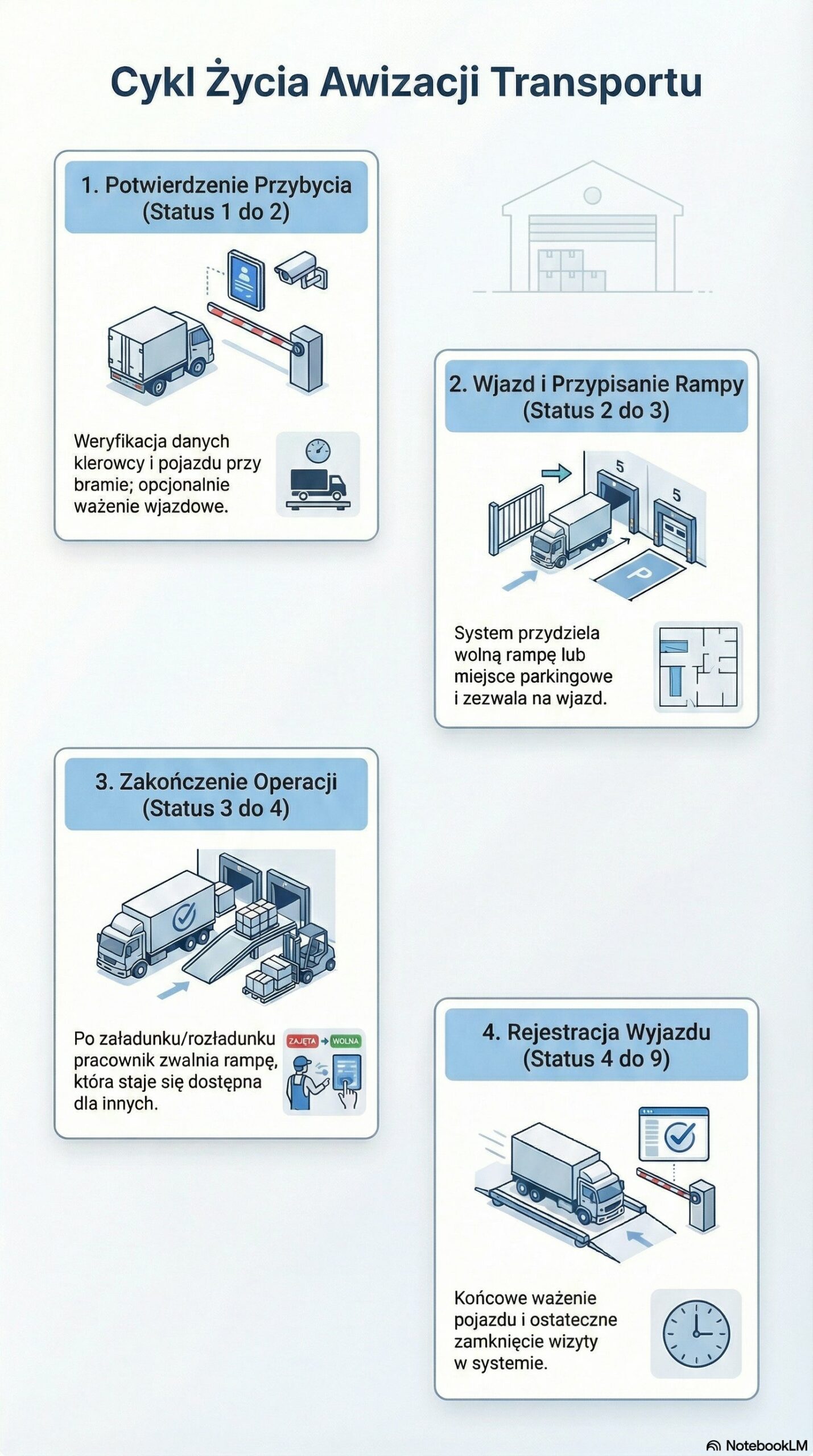 Cykl Życia Awizacji Transportu

1. Potwierdzenie Przybycia (Status 1 do 2)

Weryfikacja danych klerowcy i pojazdu przy bramie; opcjonalnie ważenie wjazdowe.

2. Wjazd i Przypisanie Rampy (Status 2 do 3)

5

5

P

System przydziela wolną rampę lub miejsce parkingowe i zezwala na wjazd.

3. Zakończenie Operacji (Status 3 do 4)

Po załadunku/rozładunku pracownik zwalnia rampę, która staje się dostępna dla innych.

ZAJĘTA

WOLNA

4. Rejestracja Wyjazdu (Status 4 do 9)

Końcowe ważenie pojazdu i ostateczne zamknięcie wizyty w systemie.

NotebookLM